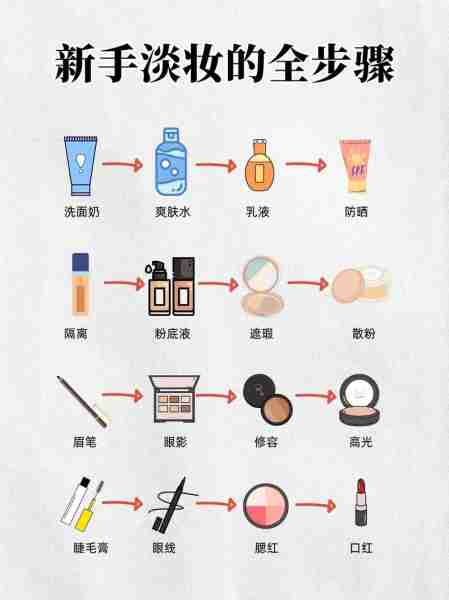 新手淡妆的全步骤

洗面奶
爽肤水
乳液
防晒

隔离
粉底液
遮瑕
散粉

眉笔
眼影
修容
高光

睫毛膏
眼线
腮红
口红